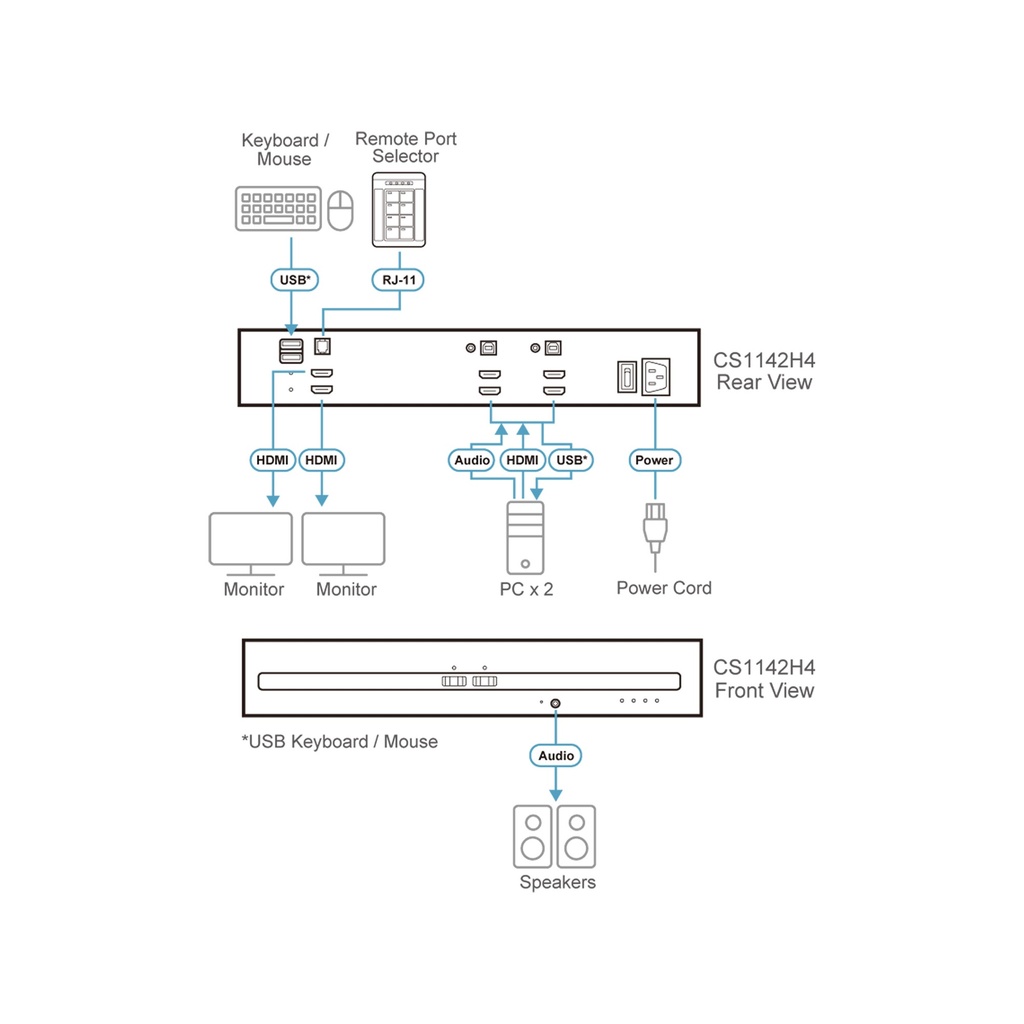 Keyboard / Mouse

Remote Port Selector

USB*

RJ-11

CS1142H4 Rear View

HDMI

HDMI

Audio

HDMI

USB*

Power

Monitor

Monitor

PC x 2

Power Cord

CS1142H4 Front View

*USB Keyboard / Mouse

Audio

Speakers