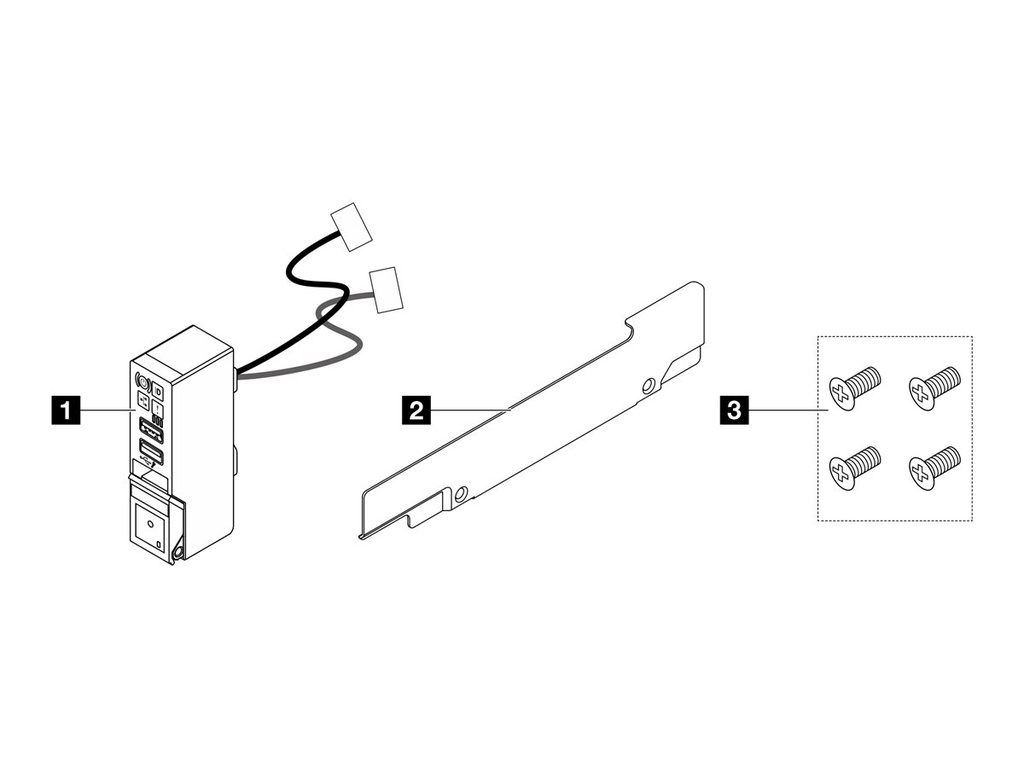 1
2
3