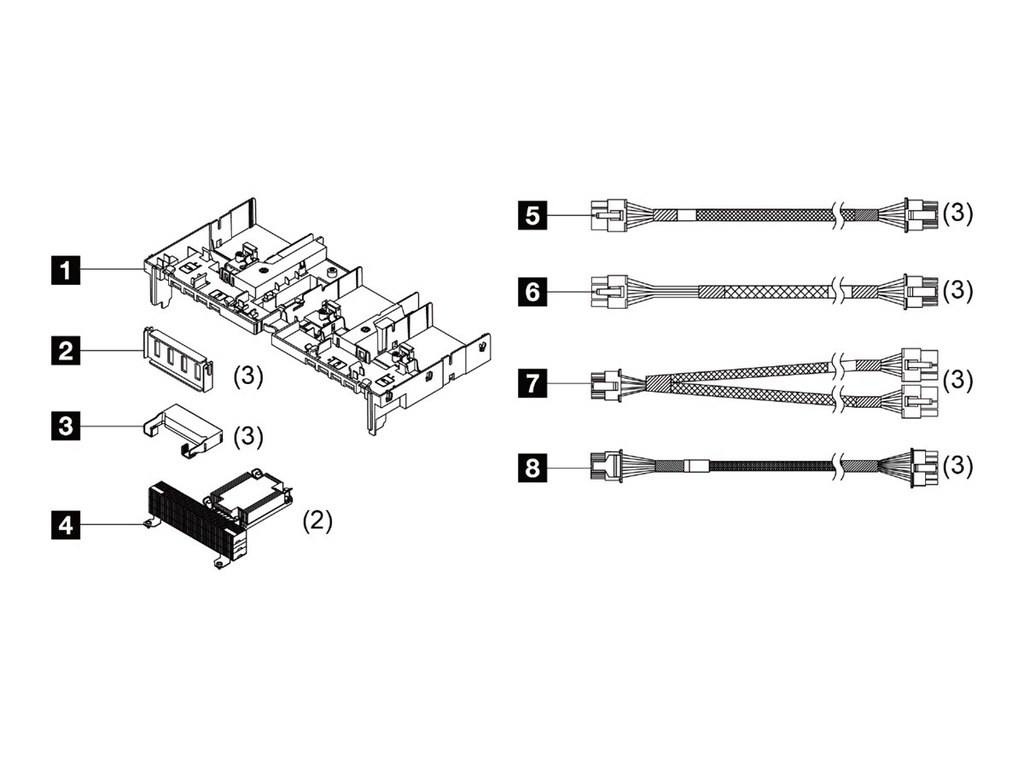 1
2 (3)
3 (3)
4 (2)
5 (3)
6 (3)
7 (3)
8 (3)