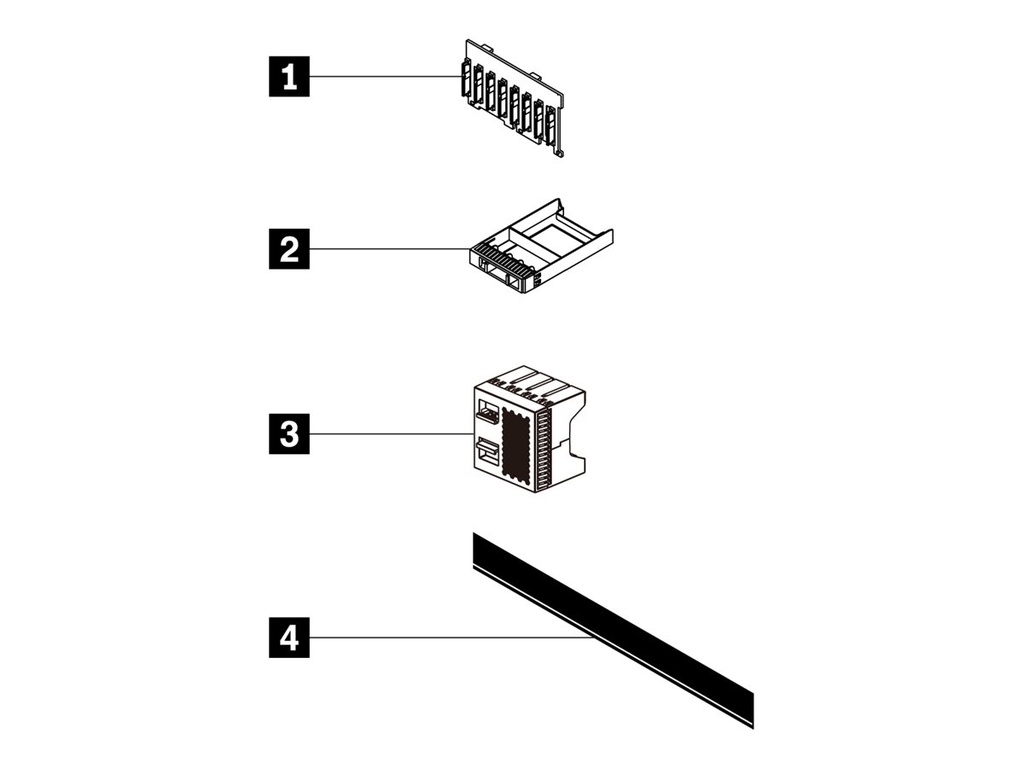 1

2

3

4