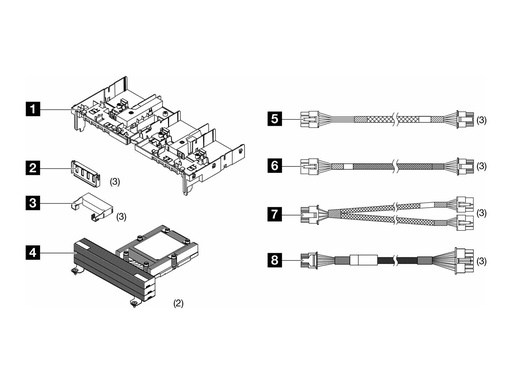 1
2
(3)
3
(3)
4
(2)
5
(3)
6
(3)
7
(3)
8
(3)