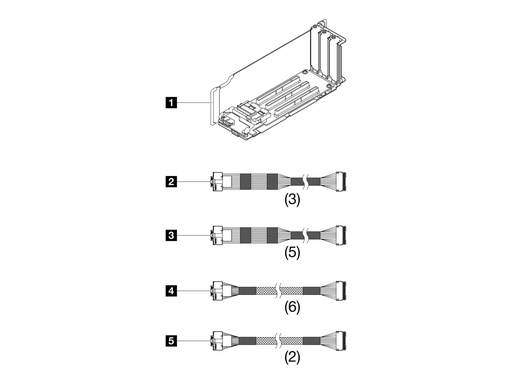 1

2

(3)

3

(5)

4

(6)

5

(2)