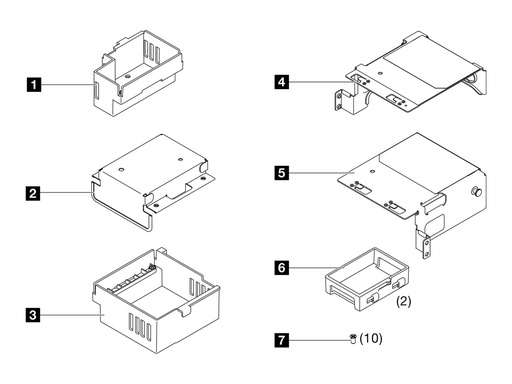 1
2
3
4
5
6
(2)
7
(10)